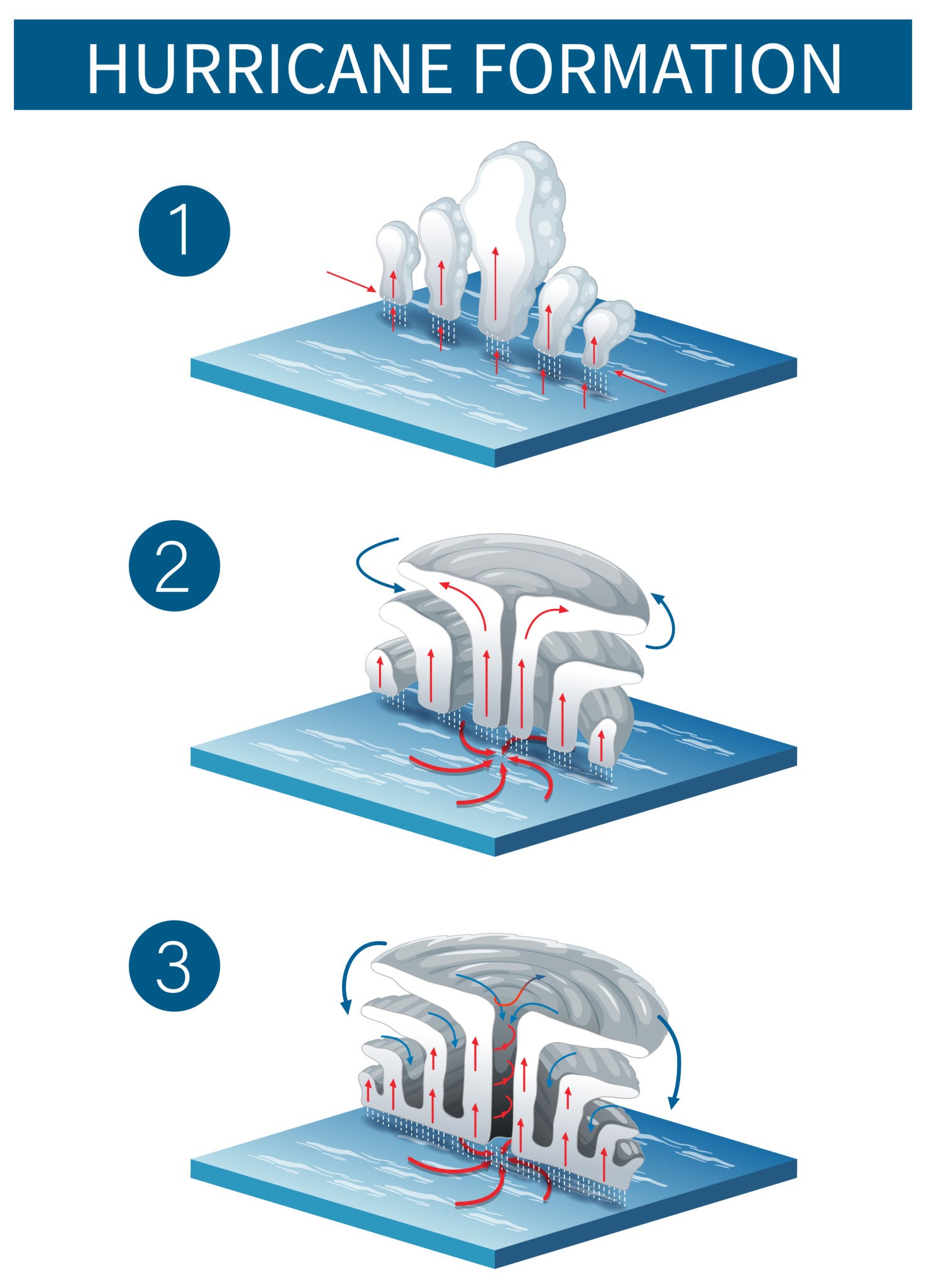 HURRICANE FORMATION

1

2

3